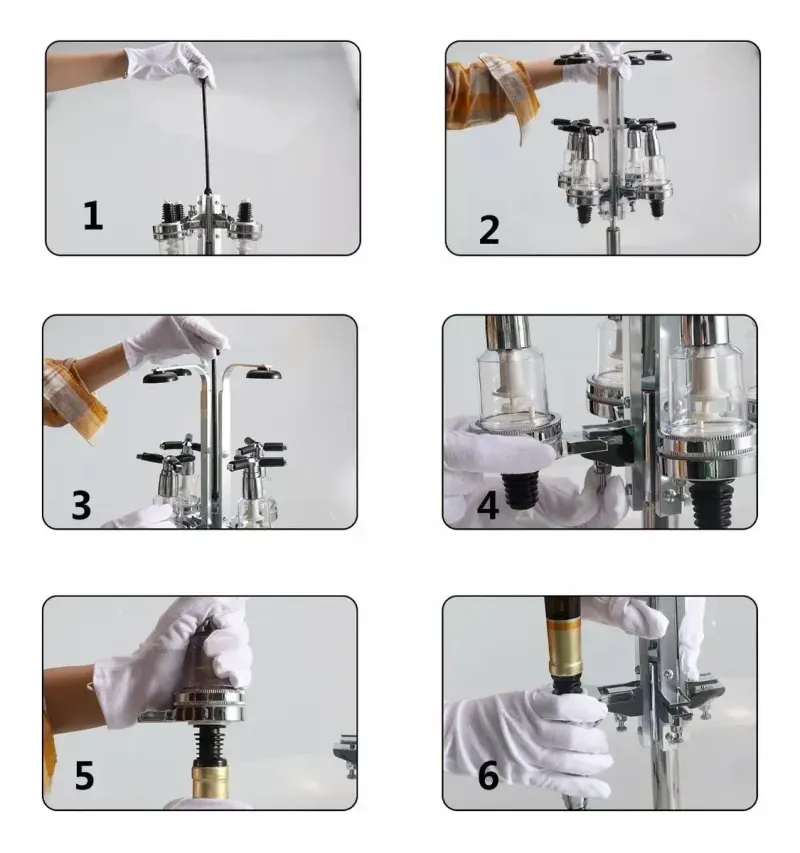 1

2

3

4

5

6