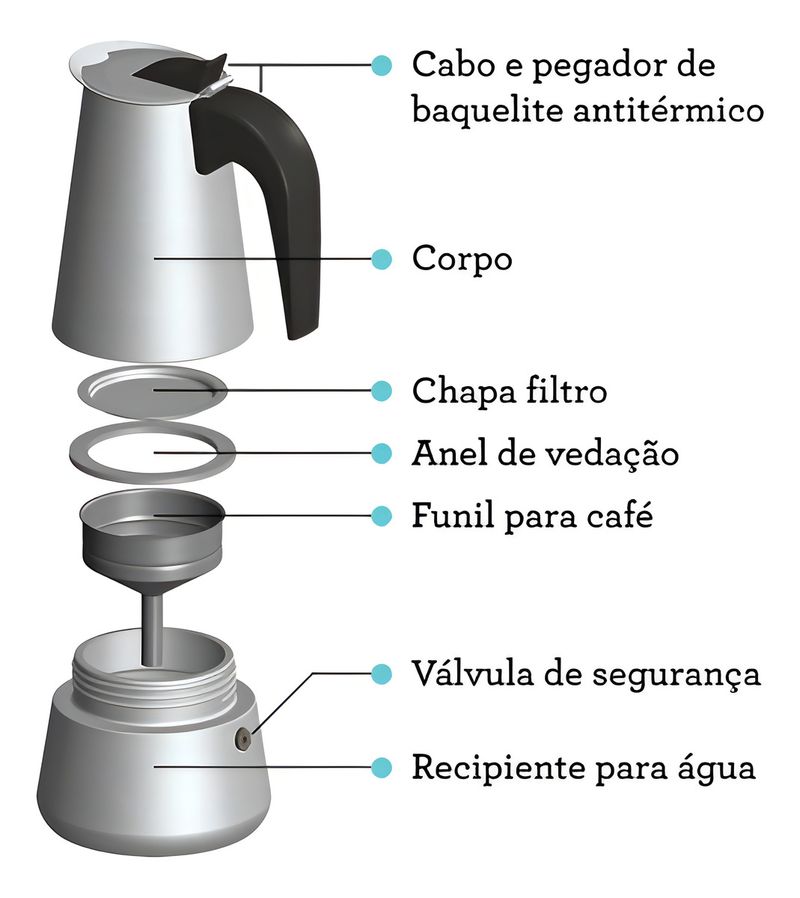 Cabo e pegador de baquelite antitérmico

Corpo

Chapa filtro

Anel de vedação

Funil para café

Válvula de segurança

Recipiente para água