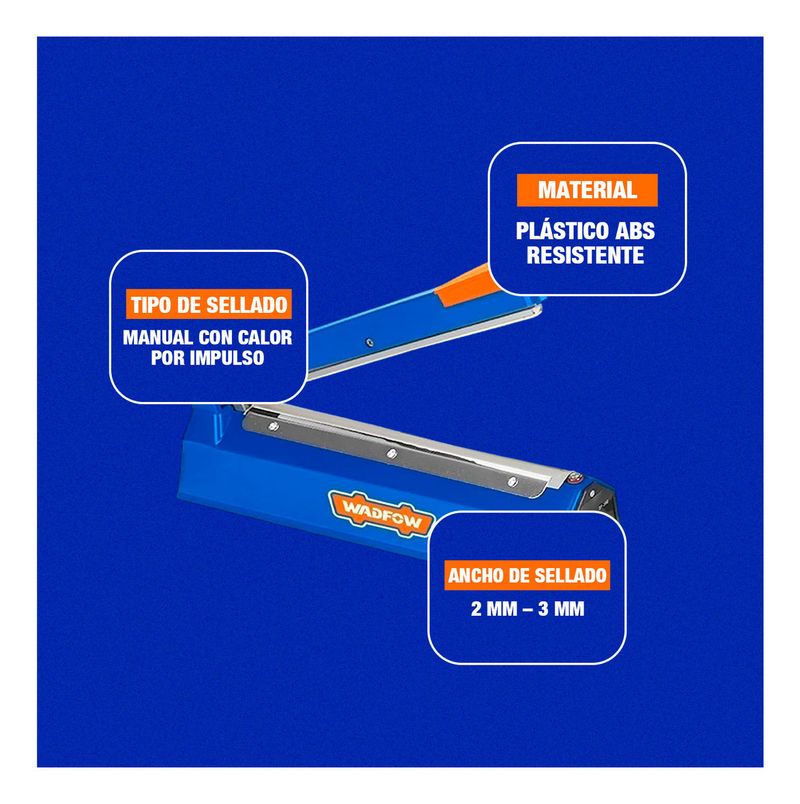 MATERIAL

PLÁSTICO ABS RESISTENTE

TIPO DE SELLADO

MANUAL CON CALOR POR IMPULSO

WADFOW

ANCHO DE SELLADO

2 MM – 3 MM