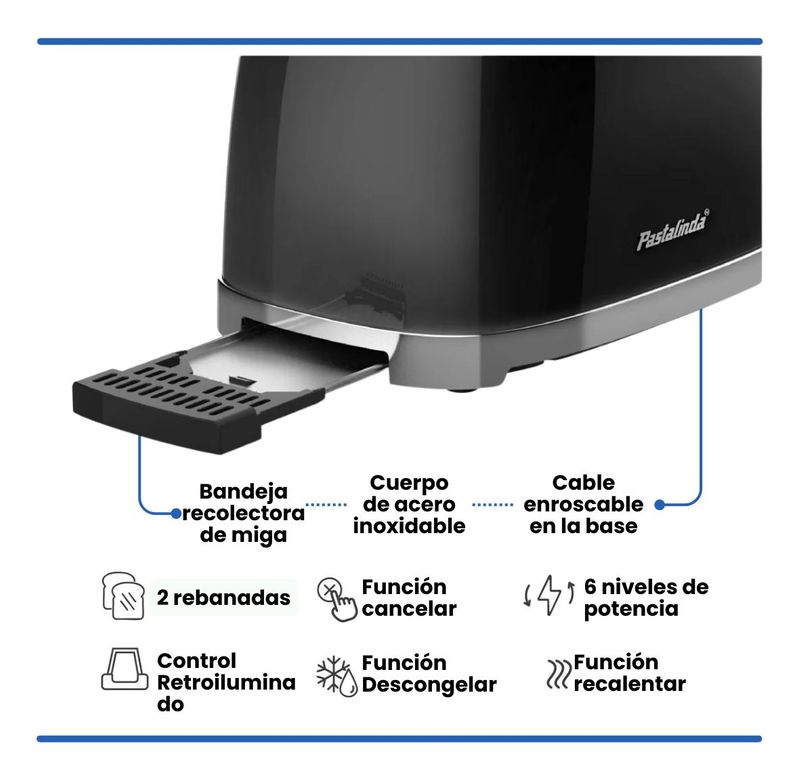 Pastalinda®

Bandeja recolectora de miga

Cuerpo de acero inoxidable

Cable enroscable en la base

2 rebanadas

Función cancelar

6 niveles de potencia

Control Retroilumina do

Función Descongelar

Función recalentar