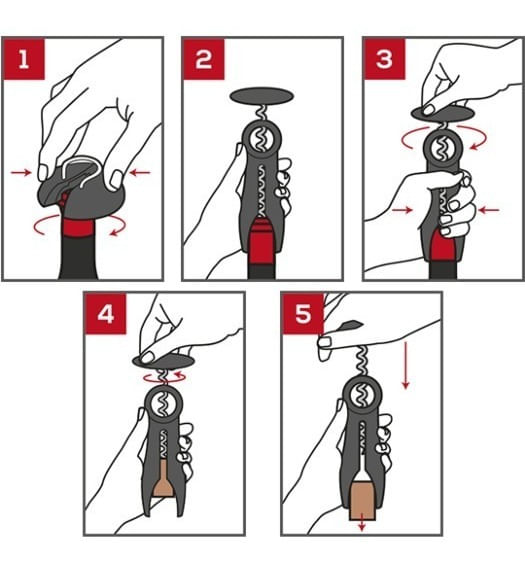 1

2

3

4

5