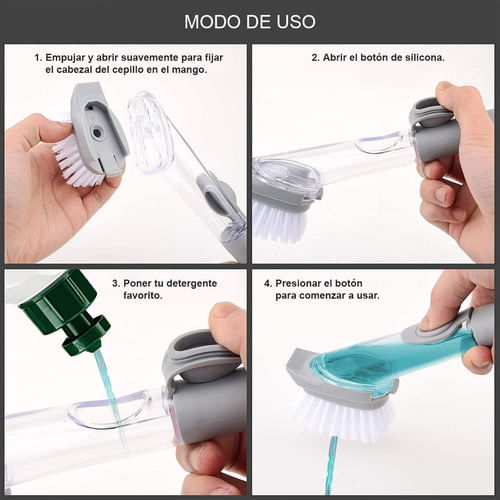 MODO DE USO

1. Empujar y abrir suavemente para fijar el cabezal del cepillo en el mango.

2. Abrir el botón de silicona.

3. Poner tu detergente favorito.

4. Presionar el botón para comenzar a usar.